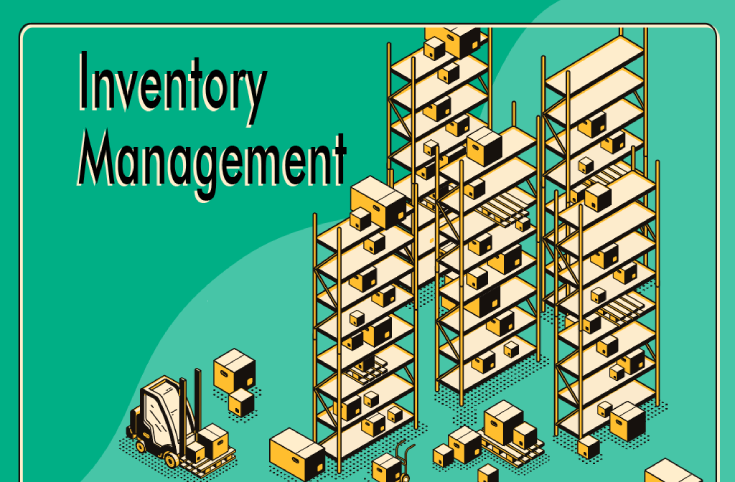 Inventory Management